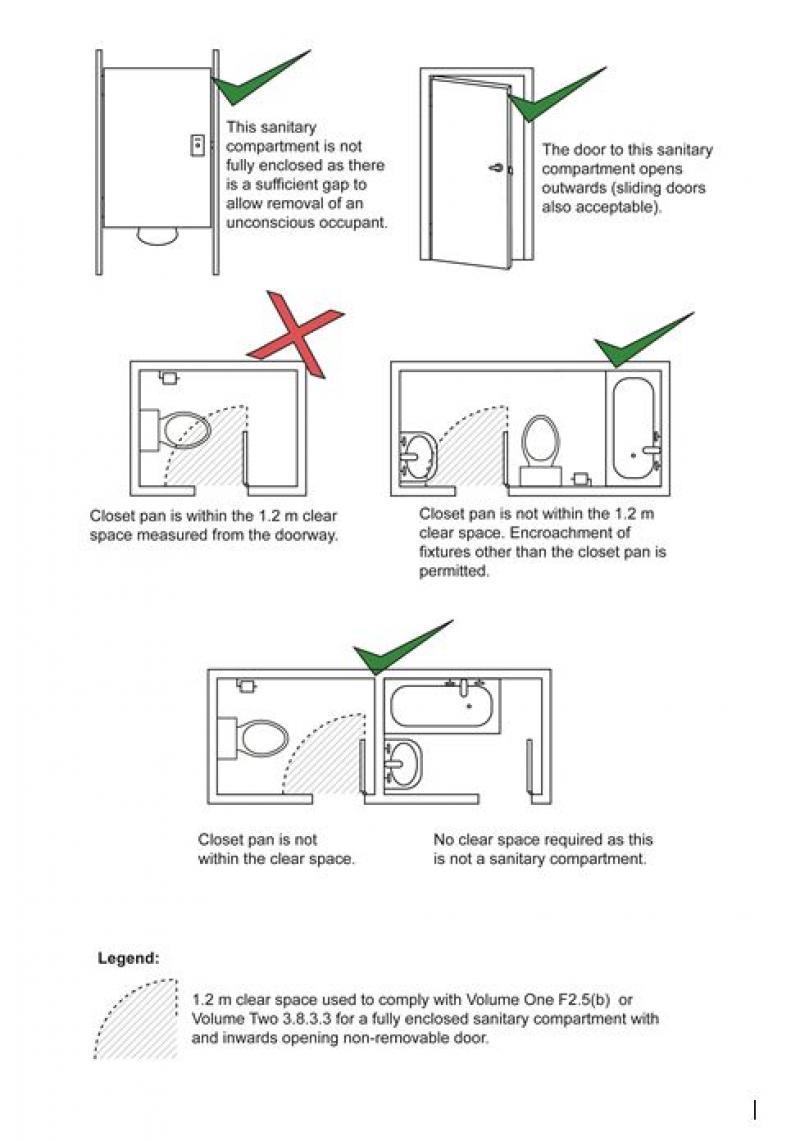 This sanitary compartment is not fully enclosed as there is a sufficient gap to allow removal of an unconscious occupant.

The door to this sanitary compartment opens outwards (sliding doors also acceptable).

Closet pan is within the 1.2 m clear space measured from the doorway.

Closet pan is not within the 1.2 m clear space. Encroachment of fixtures other than the closet pan is permitted.

Closet pan is not within the clear space.

No clear space required as this is not a sanitary compartment.

Legend:

1.2 m clear space used to comply with Volume One F2.5(b) or Volume Two 3.8.3.3 for a fully enclosed sanitary compartment with and inwards opening non-removable door.